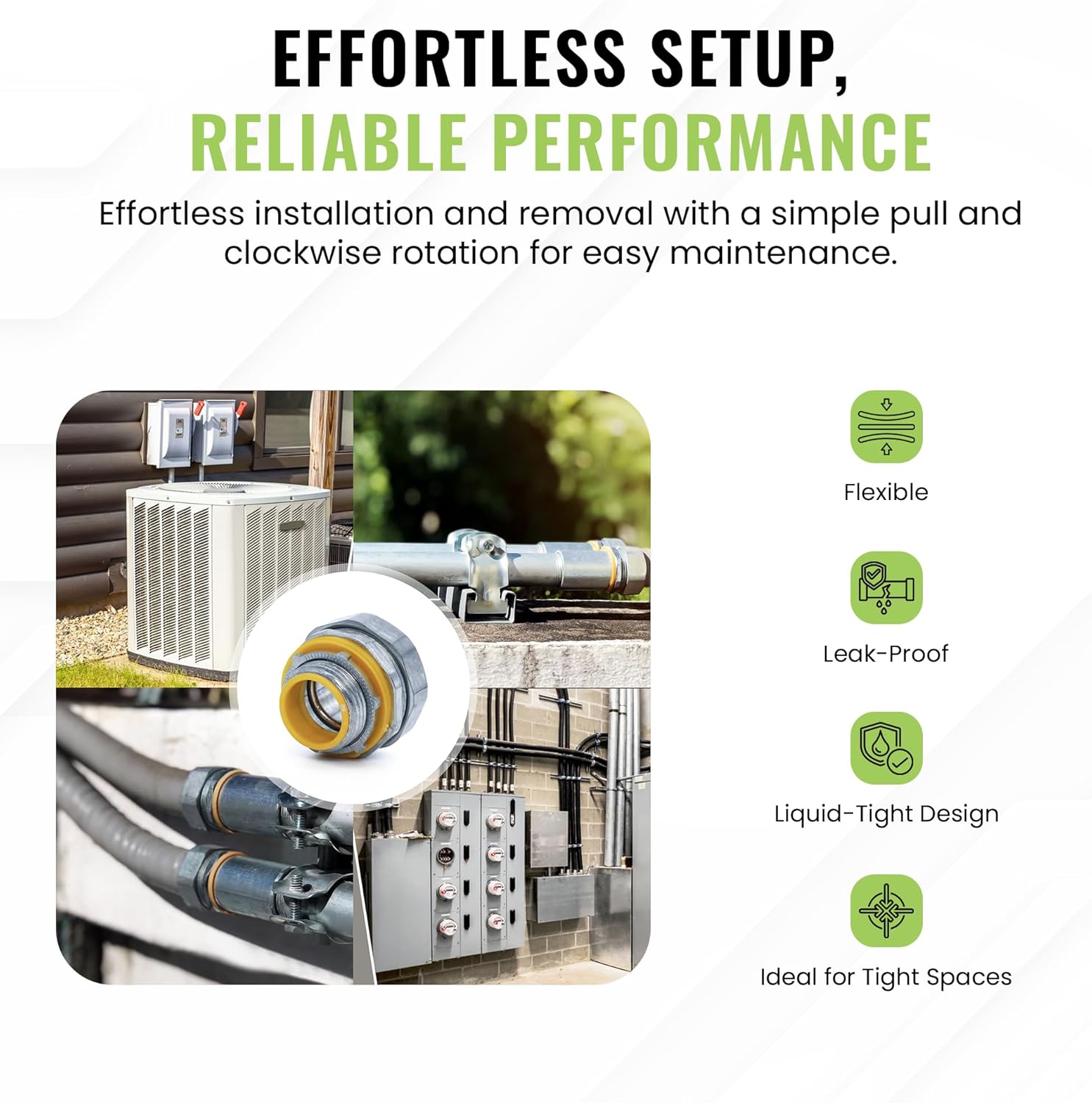 EFFORTLESS SETUP,
RELIABLE PERFORMANCE

Effortless installation and removal with a simple pull and clockwise rotation for easy maintenance.

Flexible

Leak-Proof

Liquid-Tight Design

Ideal for Tight Spaces