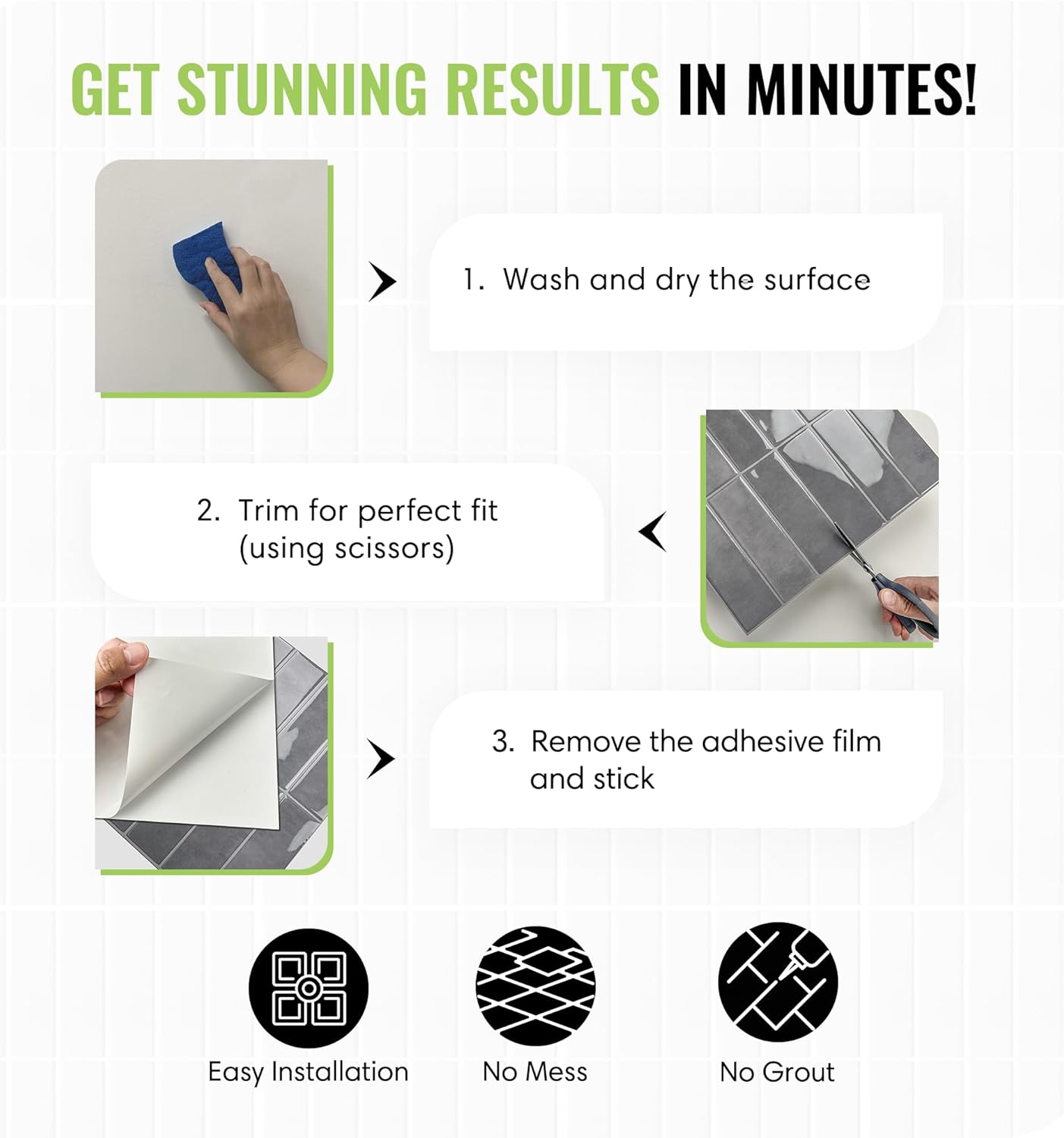 GET STUNNING RESULTS IN MINUTES!

1. Wash and dry the surface

2. Trim for perfect fit (using scissors)

3. Remove the adhesive film and stick

Easy Installation

No Mess

No Grout