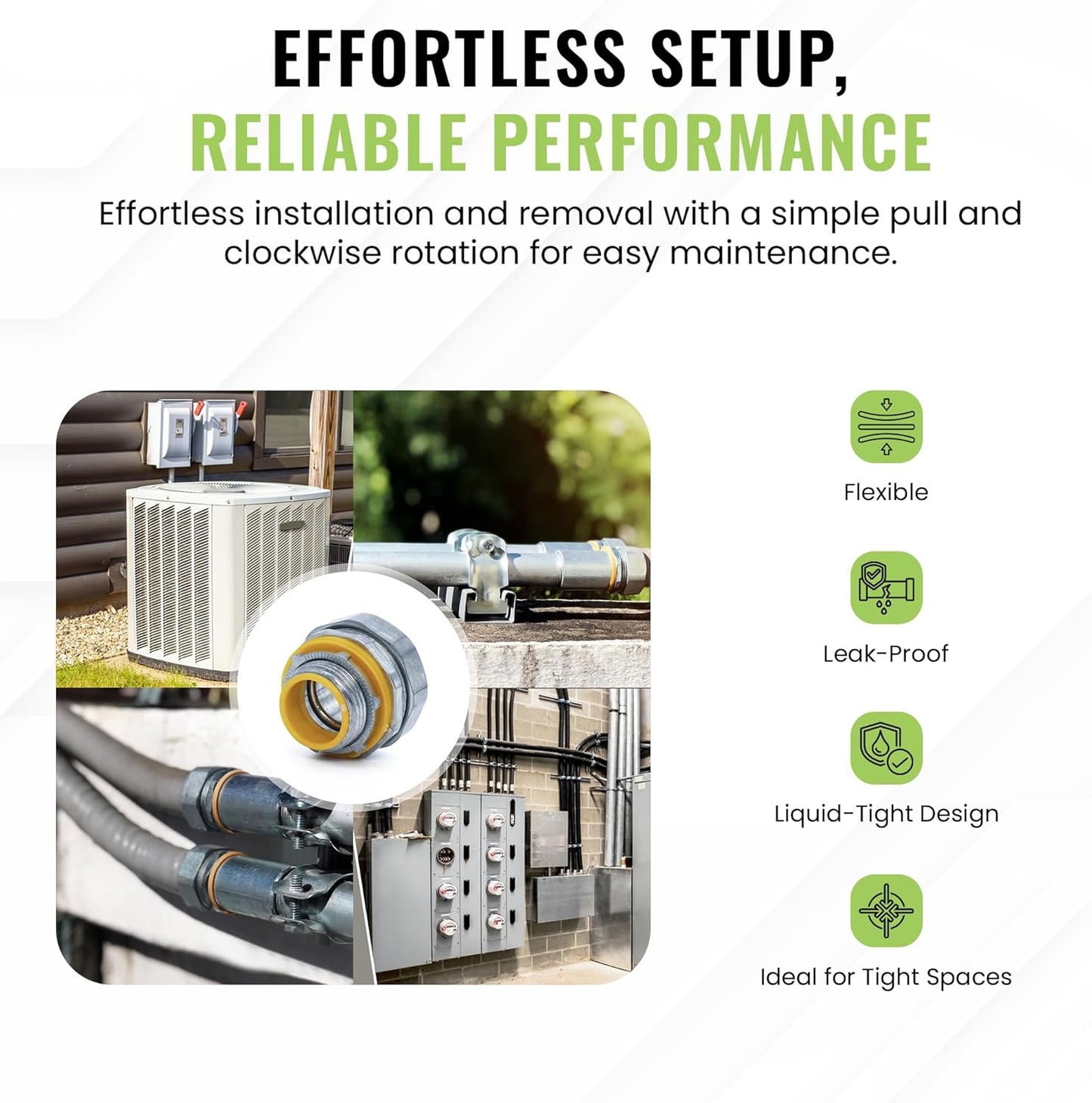 EFFORTLESS SETUP,
RELIABLE PERFORMANCE

Effortless installation and removal with a simple pull and clockwise rotation for easy maintenance.

Flexible

Leak-Proof

Liquid-Tight Design

Ideal for Tight Spaces